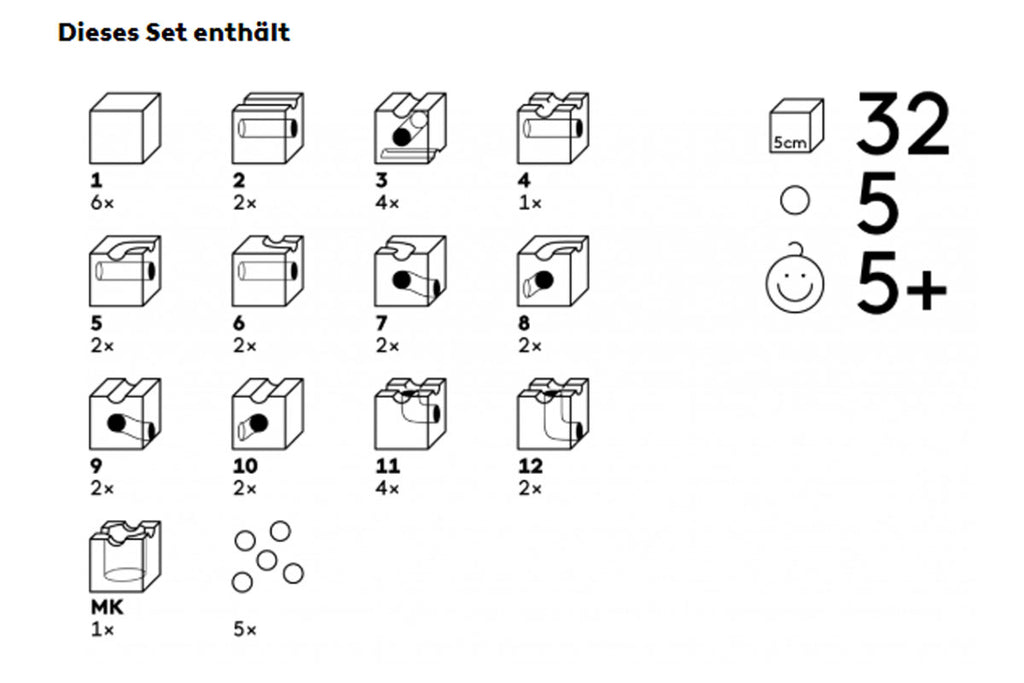 Dieses Set enthält

1
6×

2
2×

3
4×

4
1×

5
2×

6
2×

7
2×

8
2×

9
2×

10
2×

11
4×

12
2×

MK
1×

5×

5cm
32

5

5+